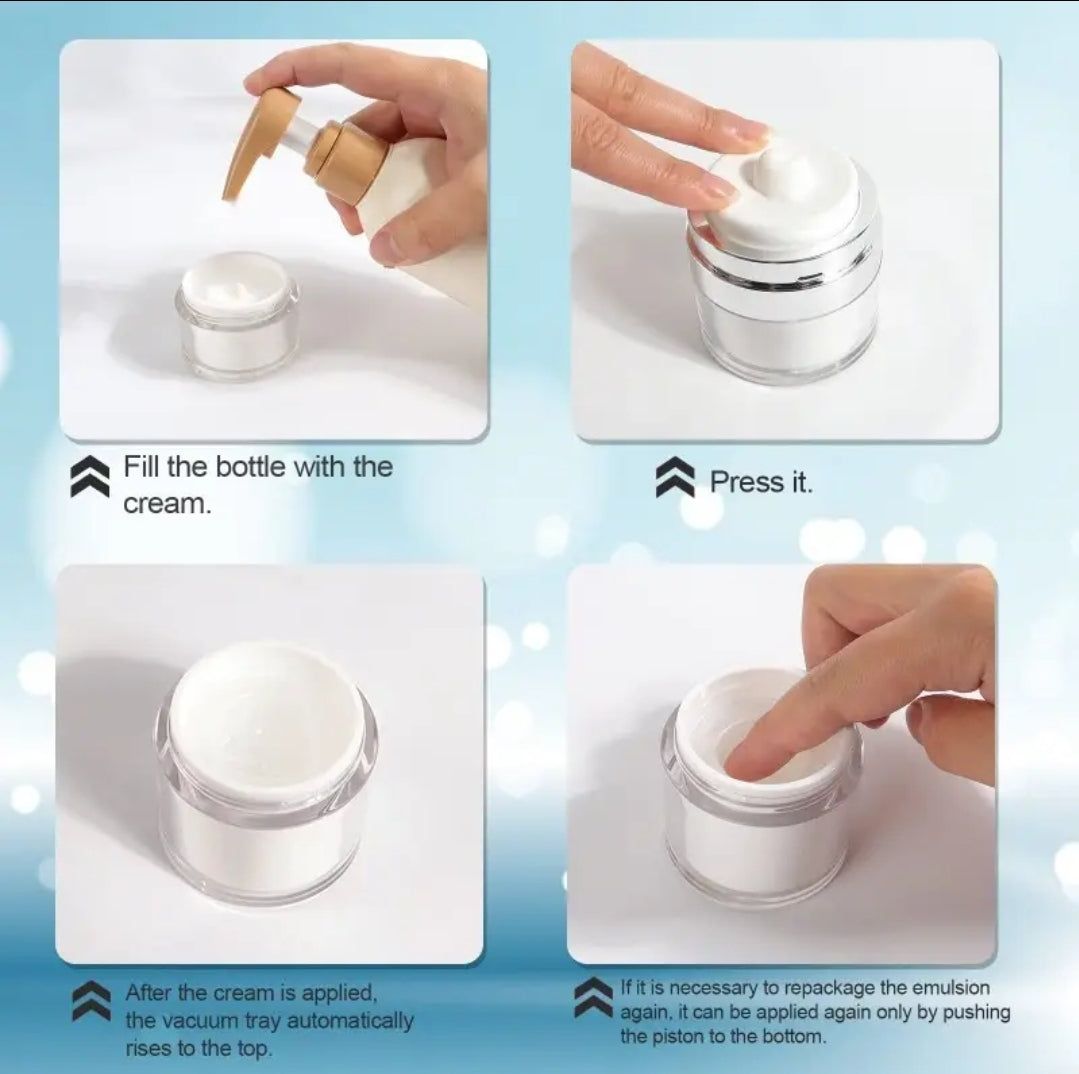 Fill the bottle with the cream.

Press it.

After the cream is applied, the vacuum tray automatically rises to the top.

If it is necessary to repackage the emulsion again, it can be applied again only by pushing the piston to the bottom.